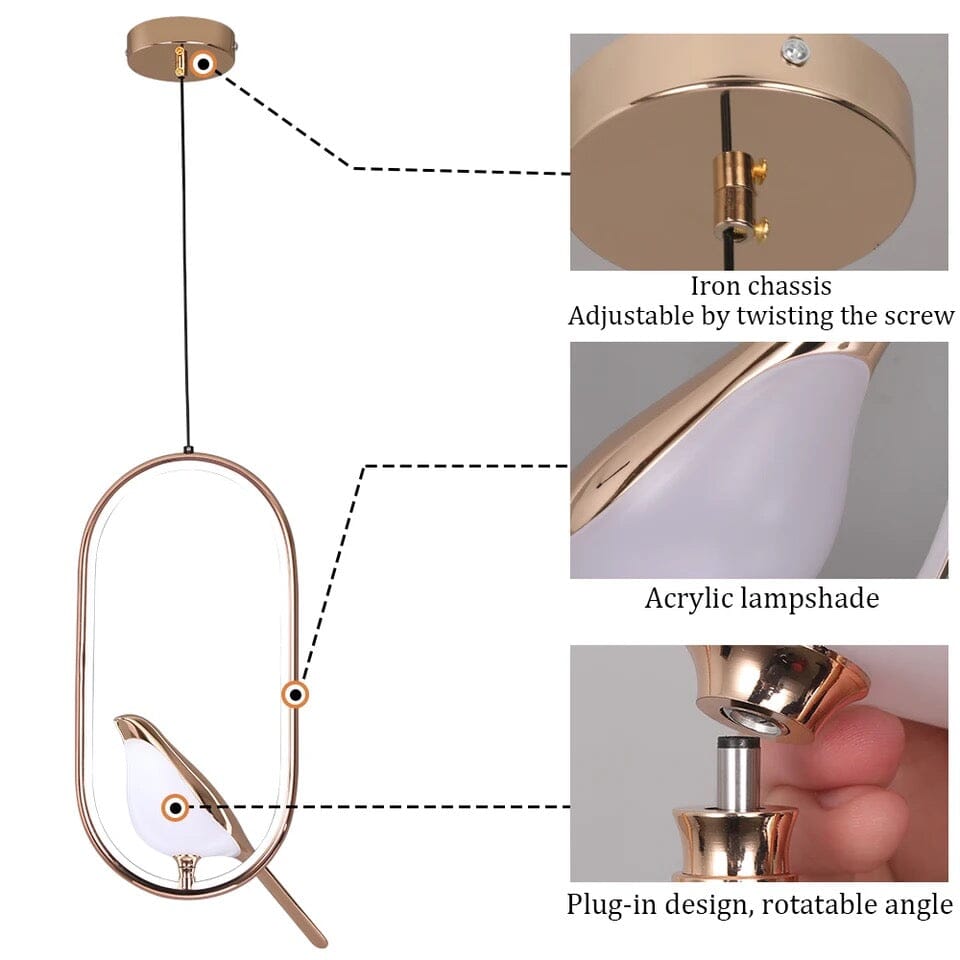 Iron chassis
Adjustable by twisting the screw

Acrylic lampshade

Plug-in design, rotatable angle